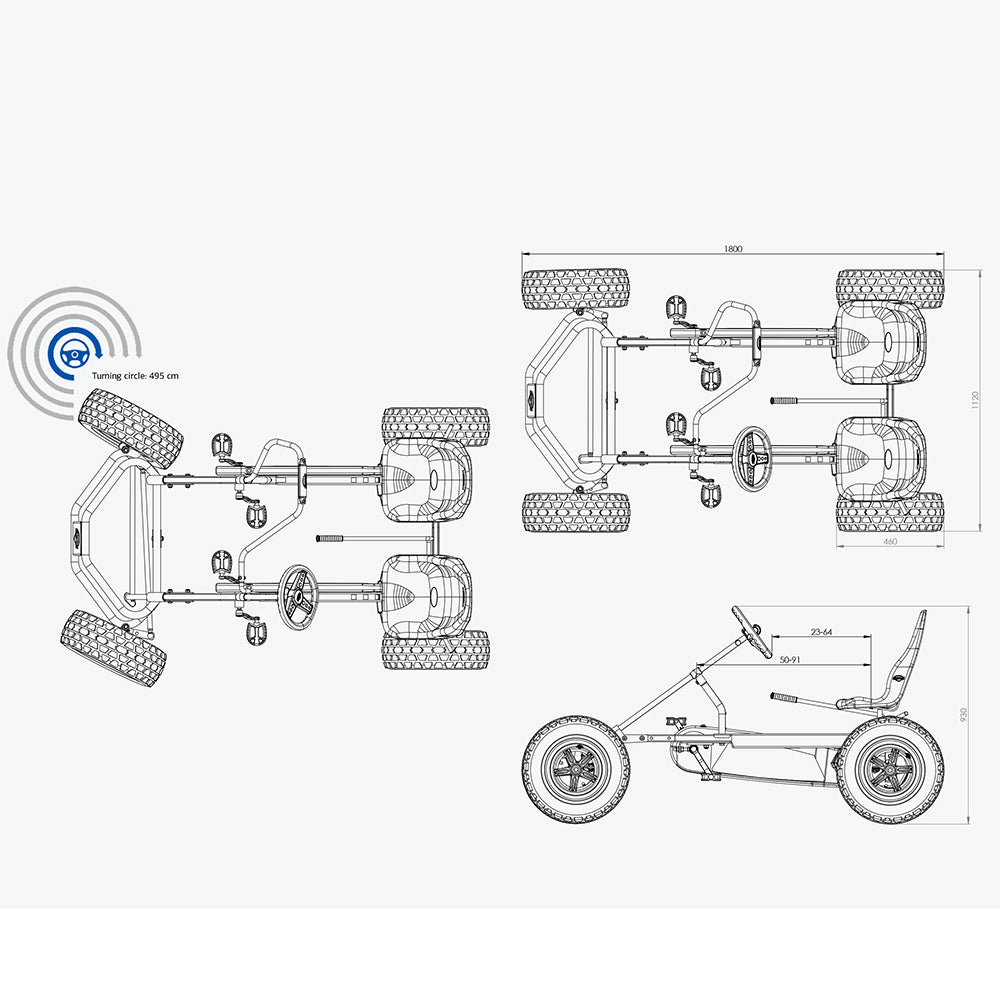 Turning circle: 495 cm

1800

1120

460

23-64

50-91

930